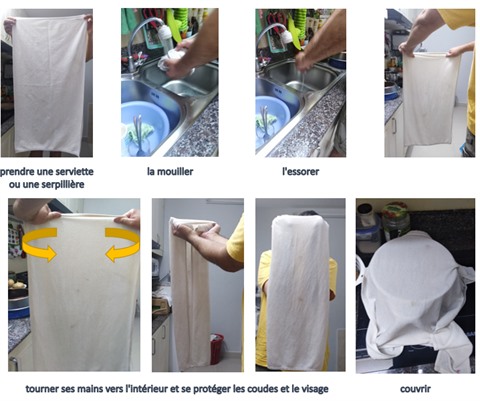 prendre une serviette ou une serpillière

la mouiller

l'essorer

tourner ses mains vers l'intérieur et se protéger les coudes et le visage

couvrir