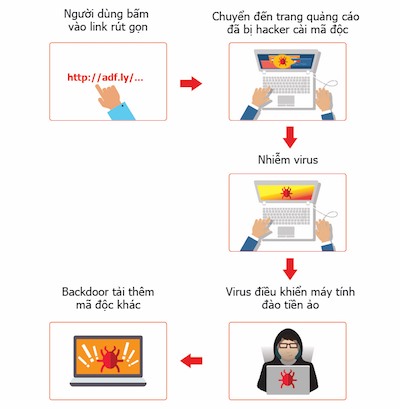 Người dùng bấm vào link rút gọn

http://adf.ly/...

Chuyển đến trang quảng cáo đã bị hacker cài mã độc

Nhiễm virus

Virus điều khiển máy tính đào tiền ảo

Backdoor tải thêm mã độc khác