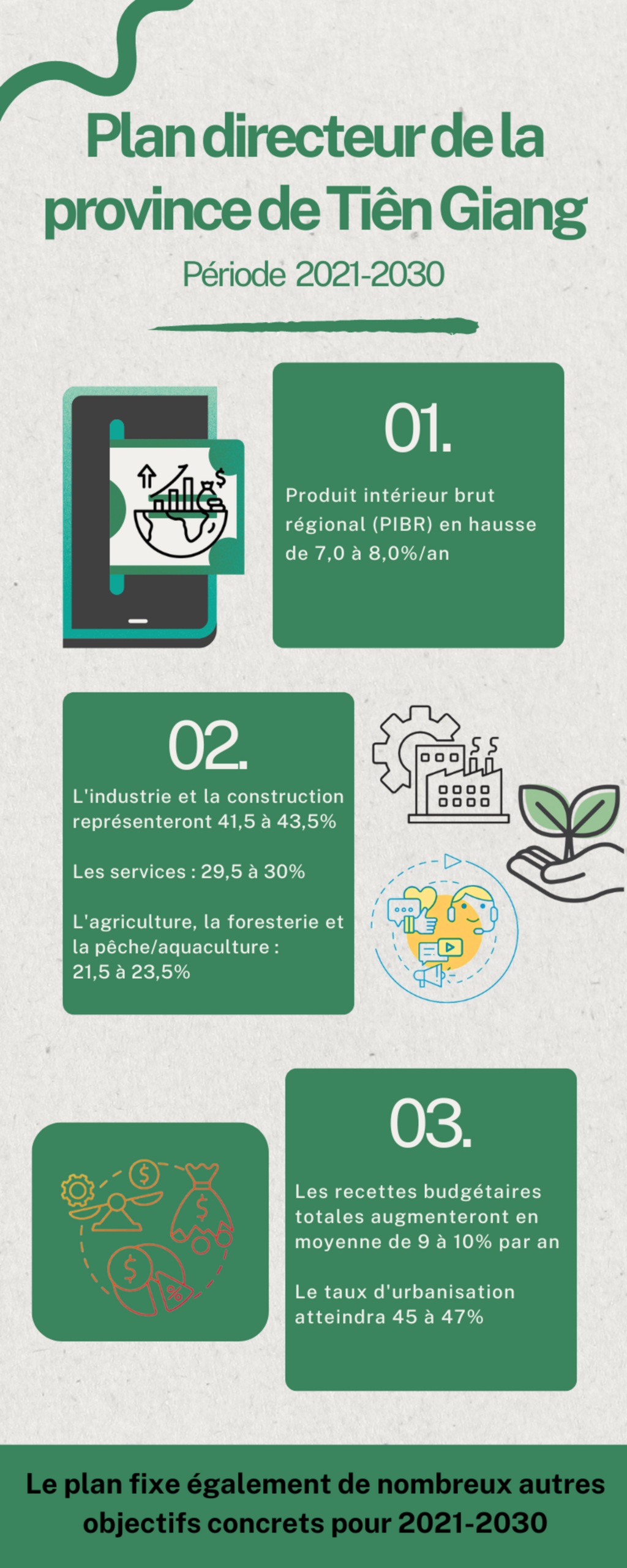 Plan directeur de la province de Tiên Giang

Période 2021-2030

01.

Produit intérieur brut régional (PIBR) en hausse de 7,0 à 8,0%/an

02.

L'industrie et la construction représenteront 41,5 à 43,5%

Les services : 29,5 à 30%

L'agriculture, la foresterie et la pêche/aquaculture : 21,5 à 23,5%

03.

Les recettes budgétaires totales augmenteront en moyenne de 9 à 10% par an

Le taux d'urbanisation atteindra 45 à 47%

Le plan fixe également de nombreux autres objectifs concrets pour 2021-2030