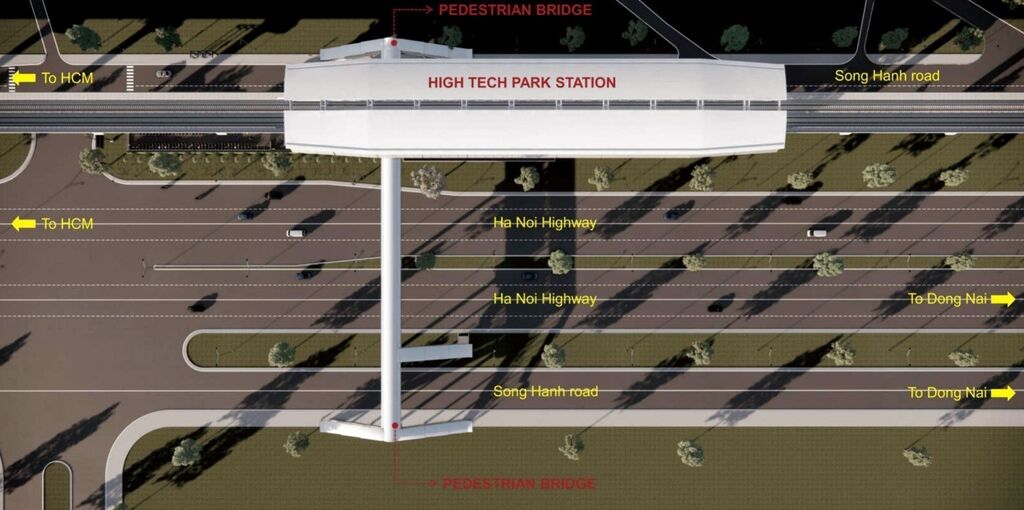 PEDESTRIAN BRIDGE

To HCM

HIGH TECH PARK STATION

Song Hanh road

To HCM

Ha Noi Highway

Ha Noi Highway

To Dong Nai

Song Hanh road

To Dong Nai

PEDESTRIAN BRIDGE